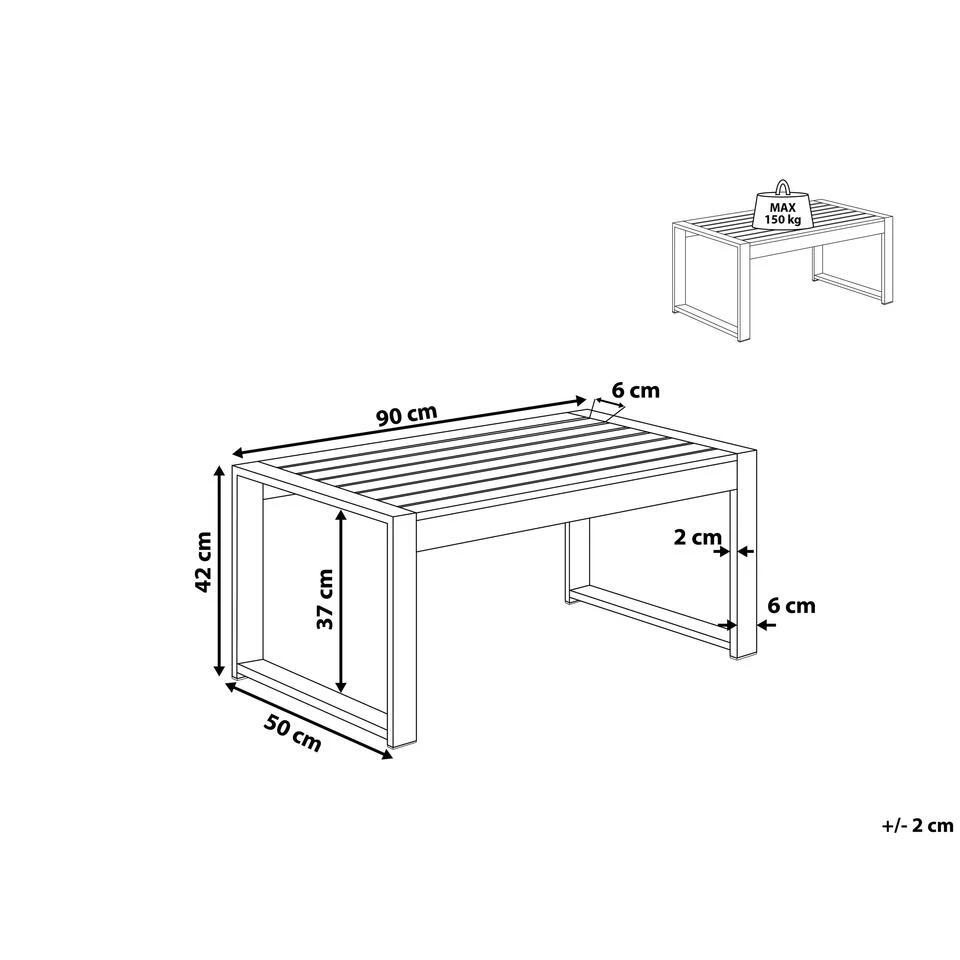 MAX
150 kg

90 cm

6 cm

42 cm

37 cm

2 cm

6 cm

50 cm

+/- 2 cm